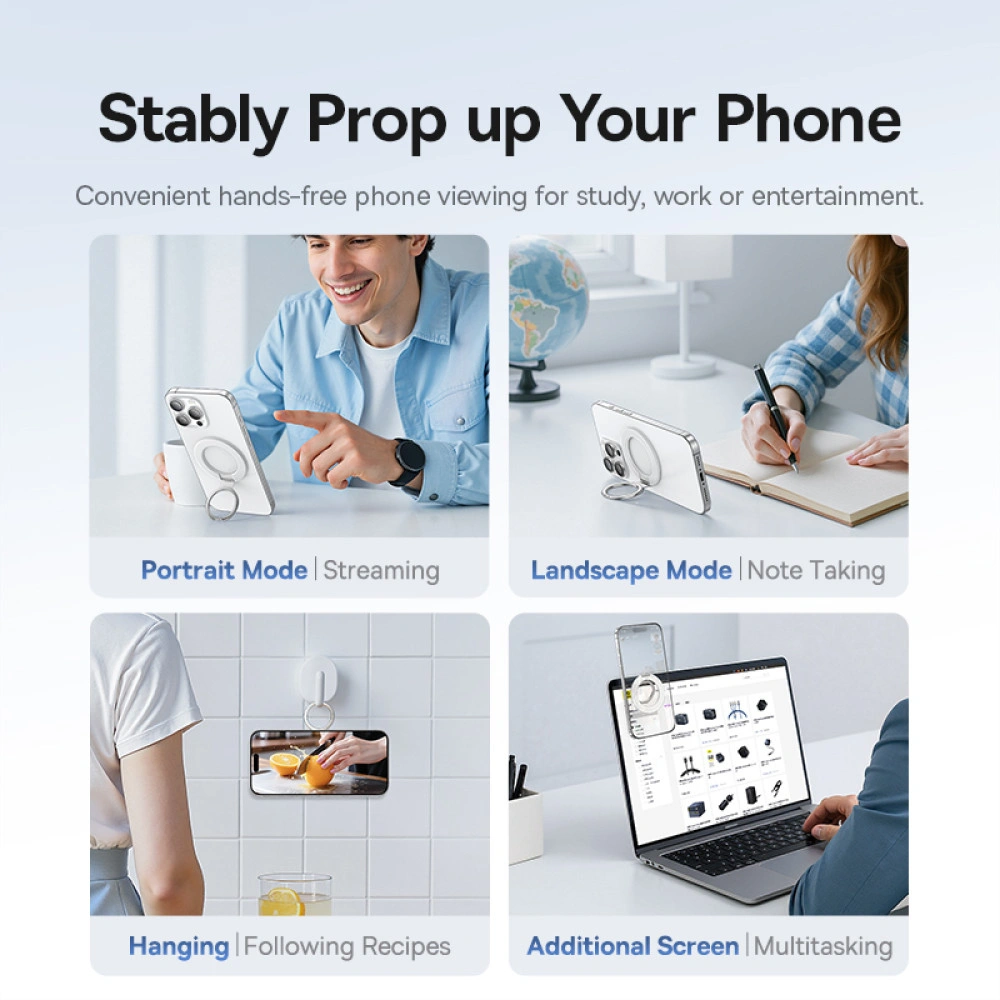 Stably Prop up Your Phone

Convenient hands-free phone viewing for study, work or entertainment.

Portrait Mode | Streaming

Landscape Mode | Note Taking

Hanging | Following Recipes

Additional Screen | Multitasking